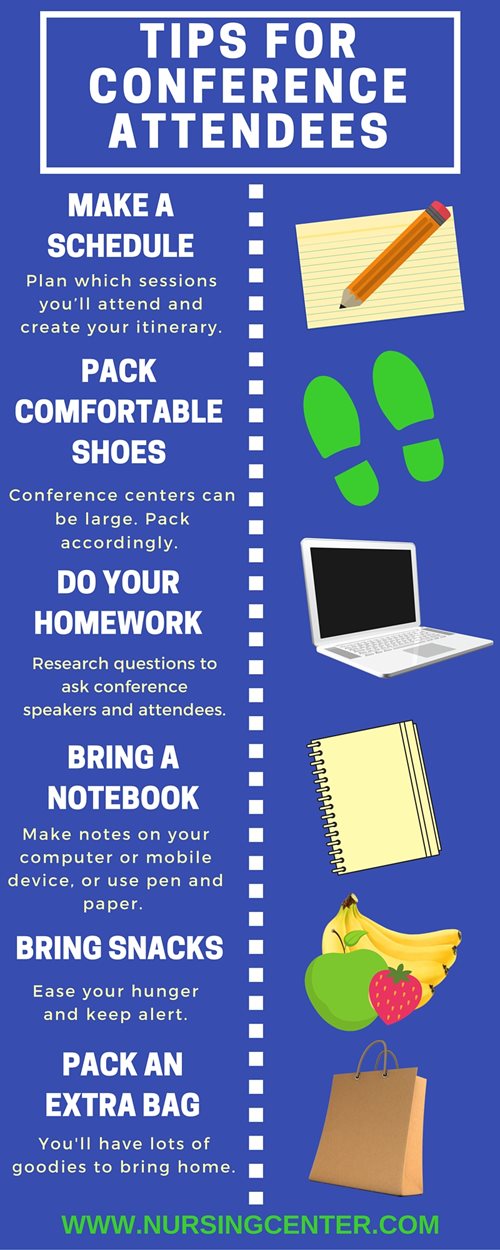 TIPS FOR CONFERENCE ATTENDEES

MAKE A SCHEDULE

Plan which sessions you'll attend and create your itinerary.

PACK COMFORTABLE SHOES

Conference centers can be large. Pack accordingly.

DO YOUR HOMEWORK

Research questions to ask conference speakers and attendees.

BRING A NOTEBOOK

Make notes on your computer or mobile device, or use pen and paper.

BRING SNACKS

Ease your hunger and keep alert.

PACK AN EXTRA BAG

You'll have lots of goodies to bring home.

WWW.NURSINGCENTER.COM